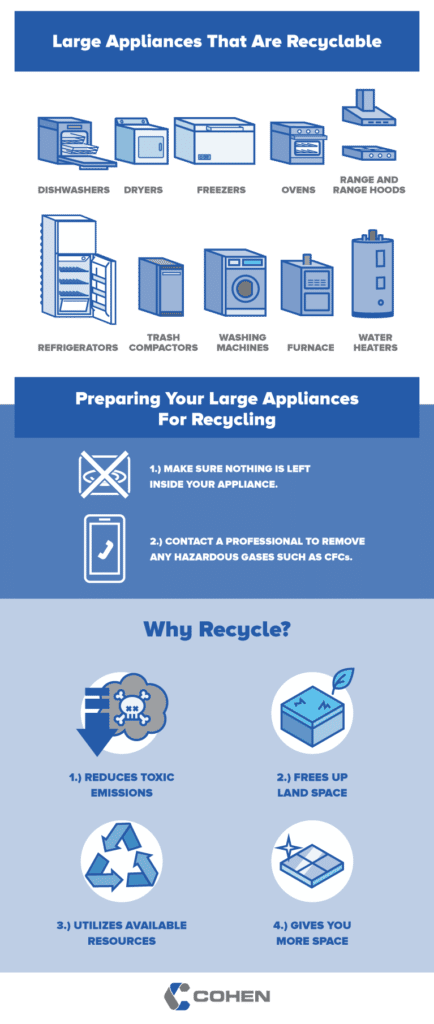 Large Appliances That Are Recyclable

DISHWASHERS
DRYERS
FREEZERS
OVENS
RANGE AND RANGE HOODS

REFRIGERATORS
TRASH COMPACTORS
WASHING MACHINES
FURNACE
WATER HEATERS

Preparing Your Large Appliances For Recycling

1.) MAKE SURE NOTHING IS LEFT INSIDE YOUR APPLIANCE.

2.) CONTACT A PROFESSIONAL TO REMOVE ANY HAZARDOUS GASES SUCH AS CFCs.

Why Recycle?

1.) REDUCES TOXIC EMISSIONS

2.) FREES UP LAND SPACE

3.) UTILIZES AVAILABLE RESOURCES

4.) GIVES YOU MORE SPACE

COHEN